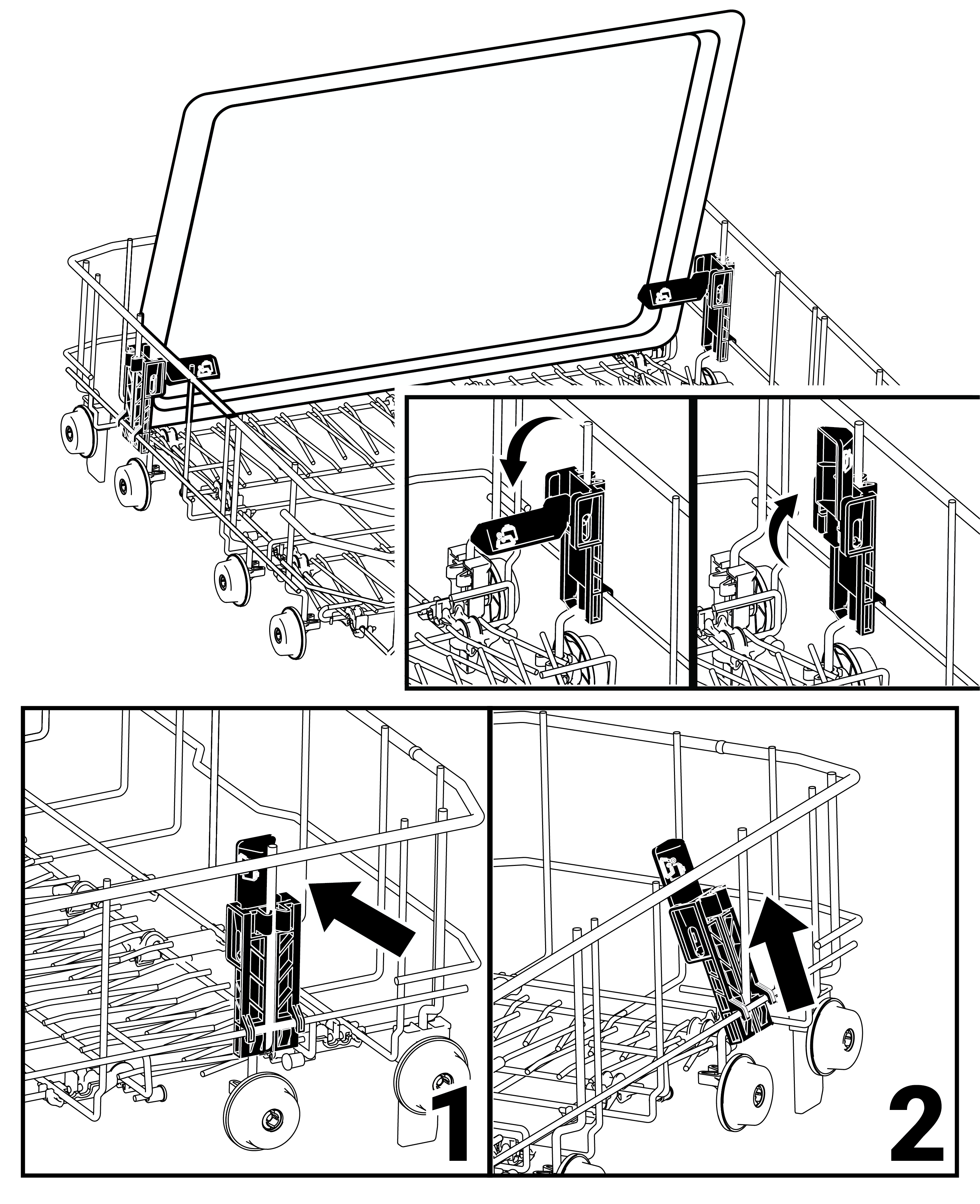 1

2