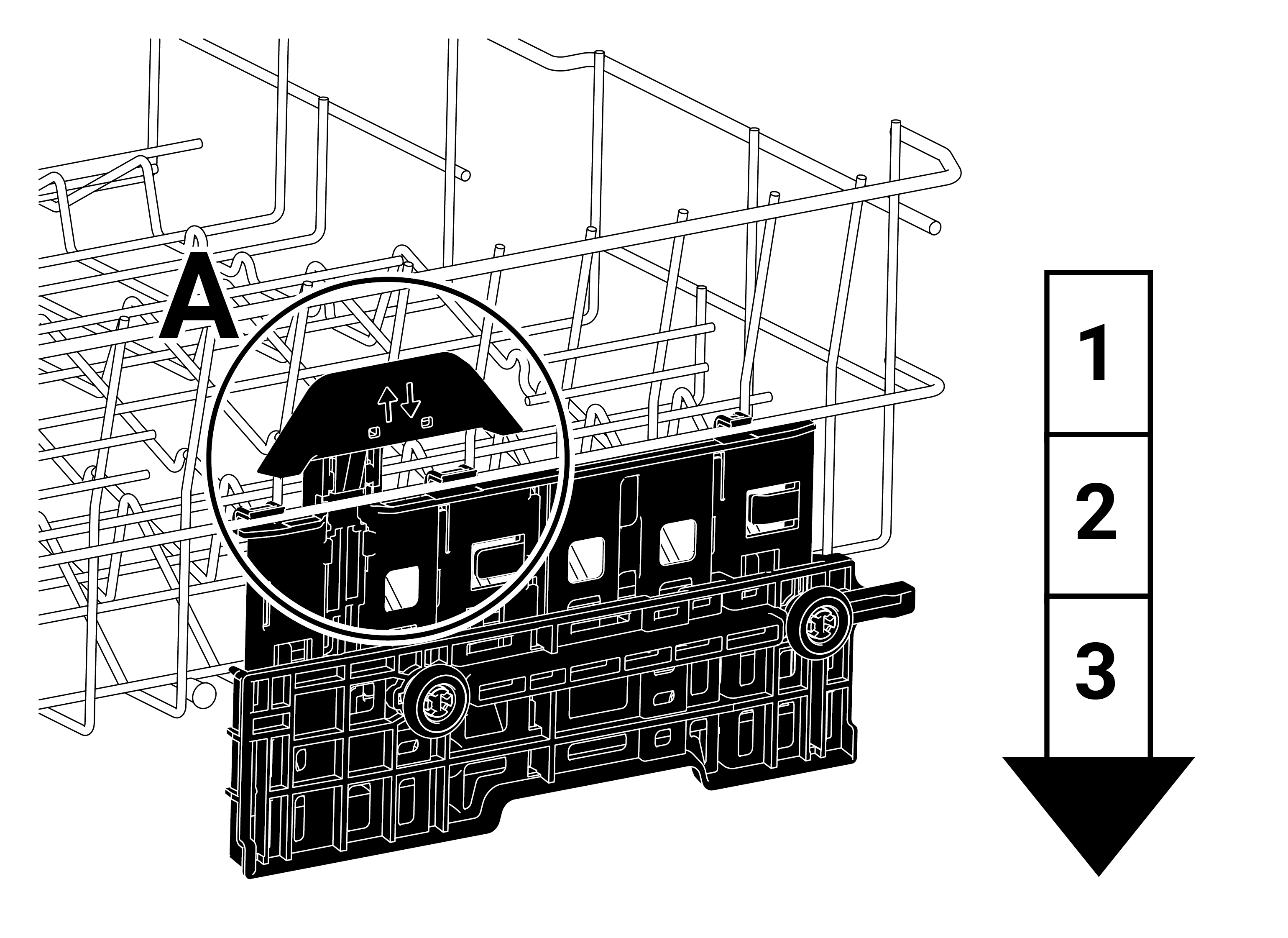 A

1
2
3