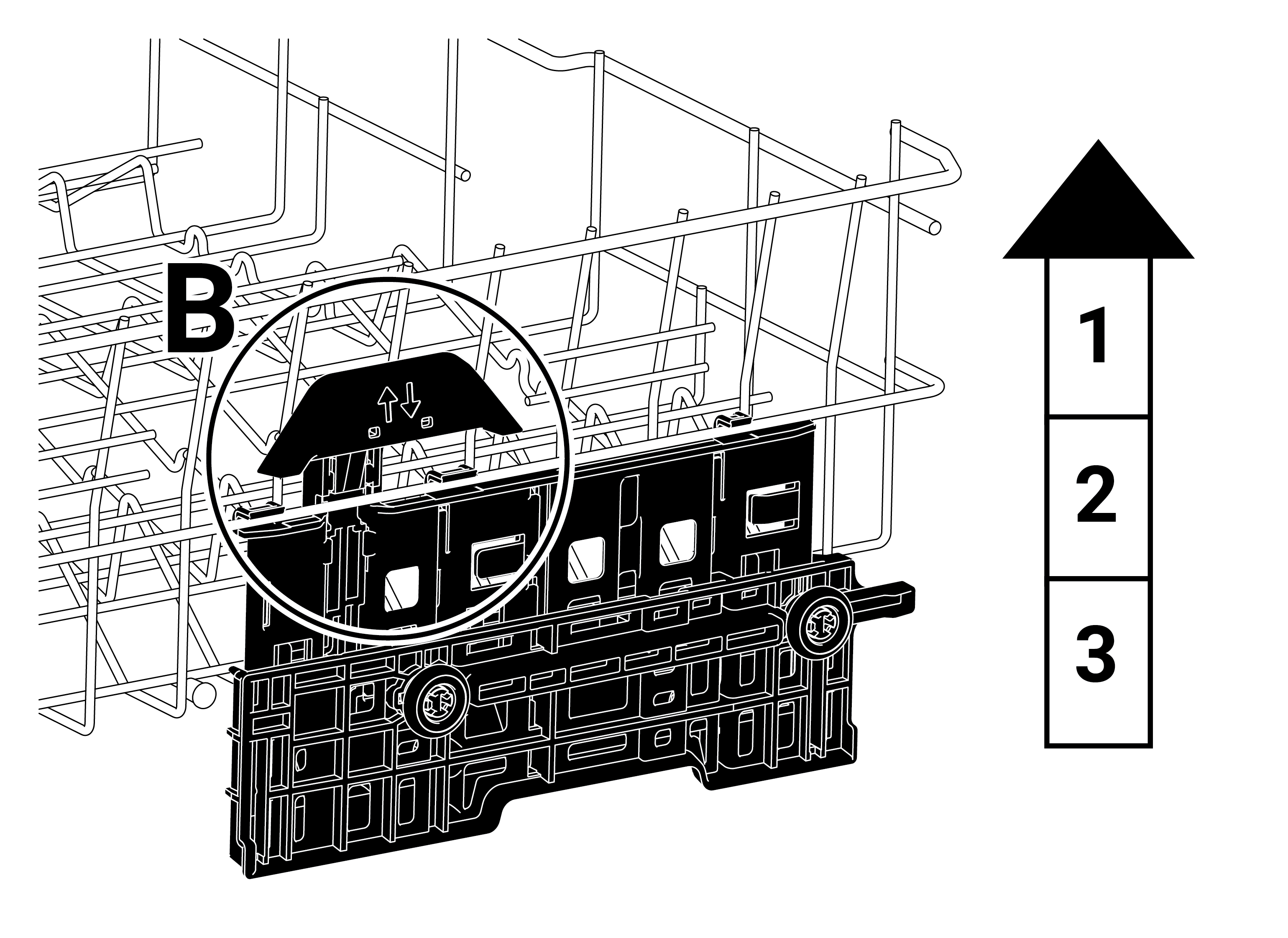 B

1
2
3