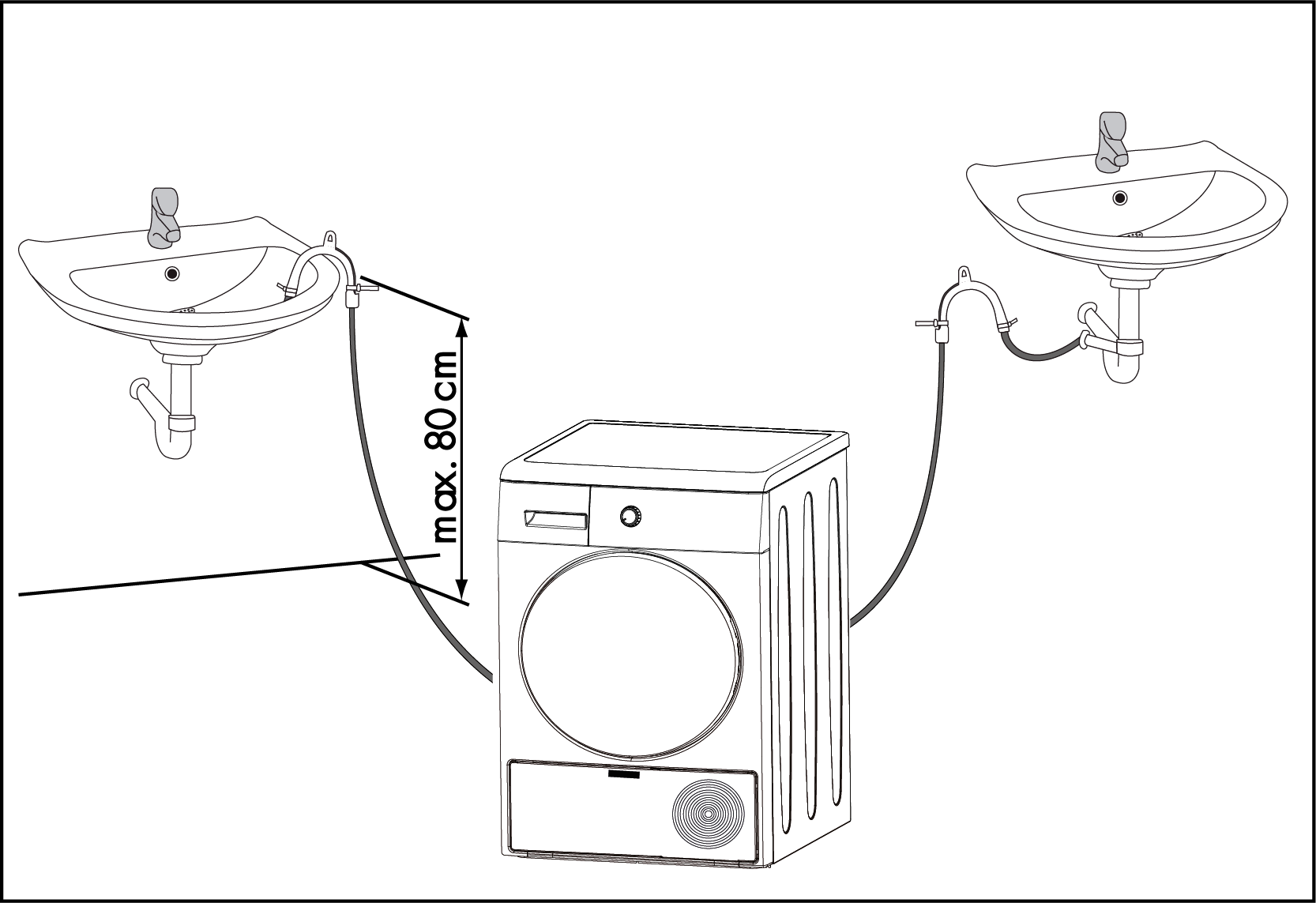 max. 80 cm